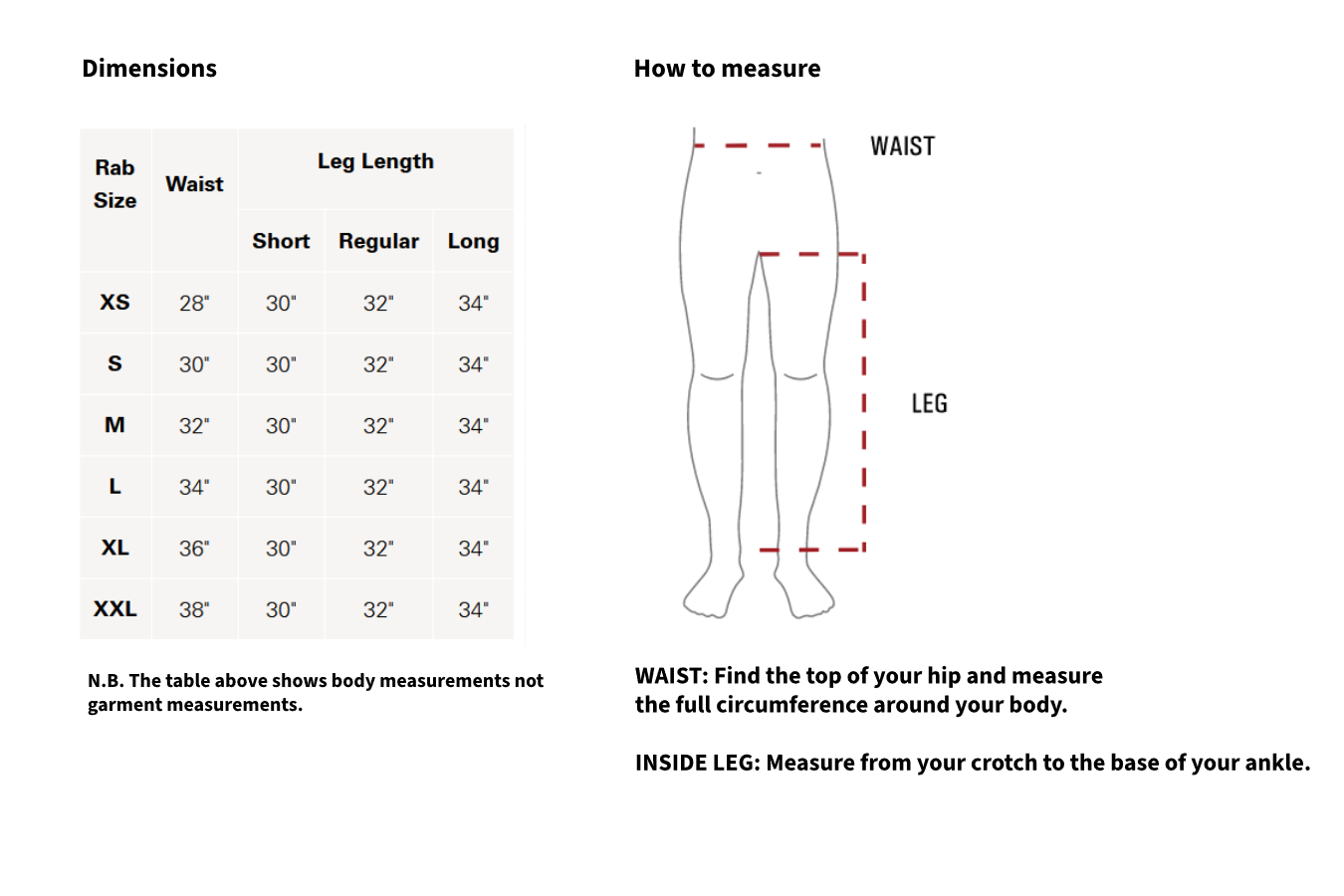 Dimensions

| Rab Size | Waist | Leg Length | | |
|---|---|---|---|---|
| | | Short | Regular | Long |
| XS | 28" | 30" | 32" | 34" |
| S | 30" | 30" | 32" | 34" |
| M | 32" | 30" | 32" | 34" |
| L | 34" | 30" | 32" | 34" |
| XL | 36" | 30" | 32" | 34" |
| XXL | 38" | 30" | 32" | 34" |

N.B. The table above shows body measurements not garment measurements.

How to measure

WAIST

LEG

WAIST: Find the top of your hip and measure the full circumference around your body.

INSIDE LEG: Measure from your crotch to the base of your ankle.